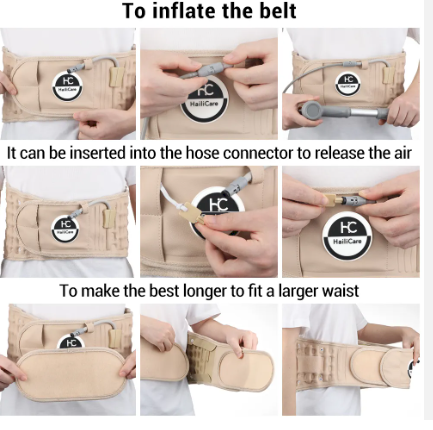 To inflate the belt

HC
HailiCare

HC
HailiCare

HC
HailiCare

It can be inserted into the hose connector to release the air

HC
HailiCare

HC

HC
HailiCare

To make the best longer to fit a larger waist

HC