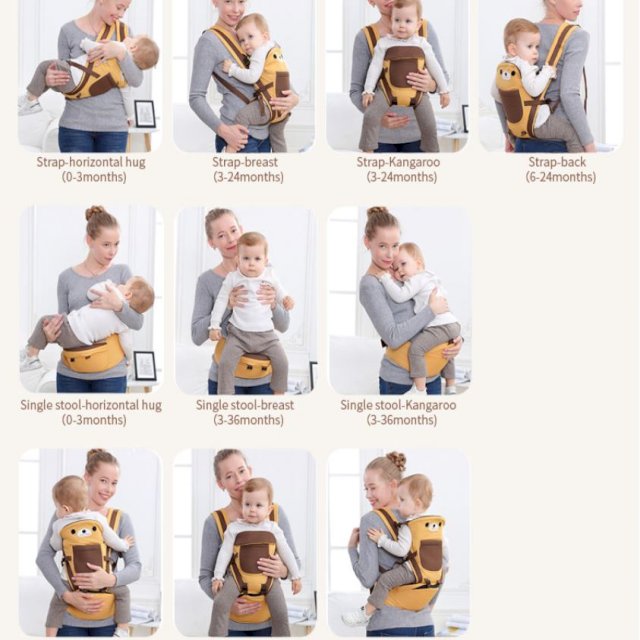 Strap-horizontal hug
(0-3months)

Strap-breast
(3-24months)

Strap-Kangaroo
(3-24months)

Strap-back
(6-24months)

Single stool-horizontal hug
(0-3months)

Single stool-breast
(3-36months)

Single stool-Kangaroo
(3-36months)